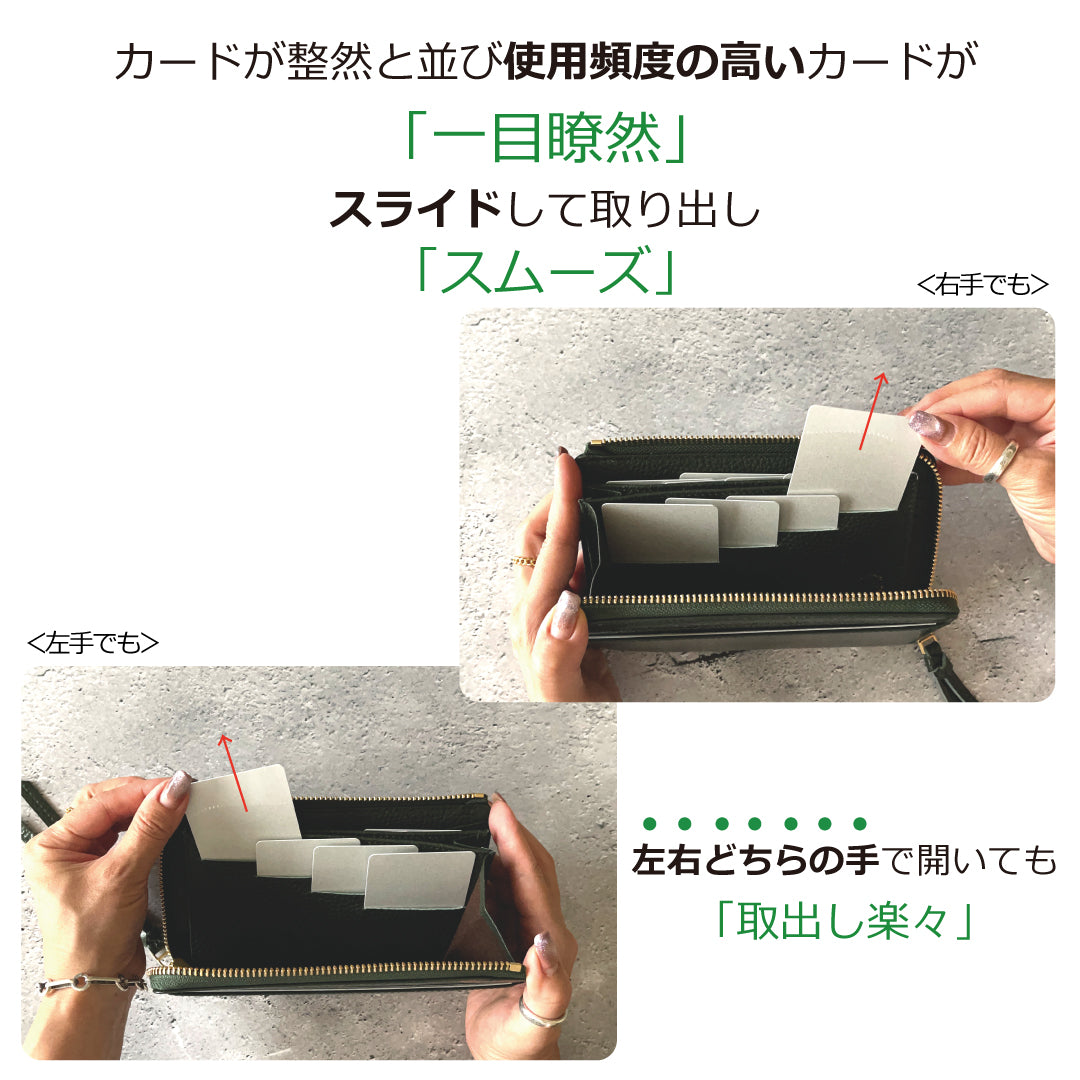 カードが整然と並び使用頻度の高いカードが
「一目瞭然」
スライドして取り出し
「スムーズ」

<右手でも>

<左手でも>

左右どちらの手で開いても
「取出し楽々」